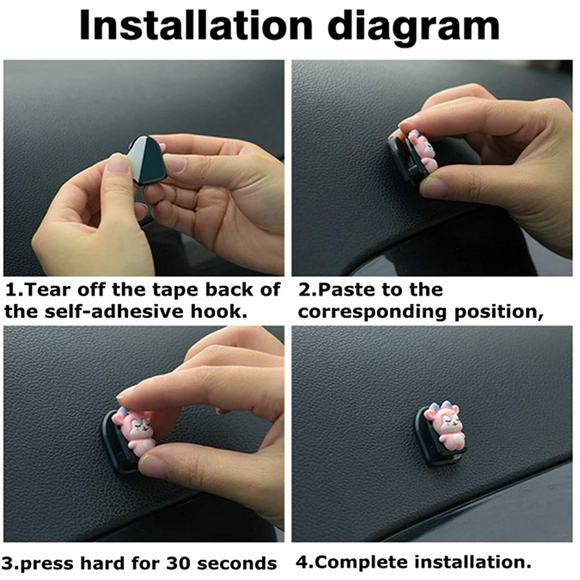 Installation diagram

1.Tear off the tape back of the self-adhesive hook.

2.Paste to the corresponding position,

3.press hard for 30 seconds

4.Complete installation.